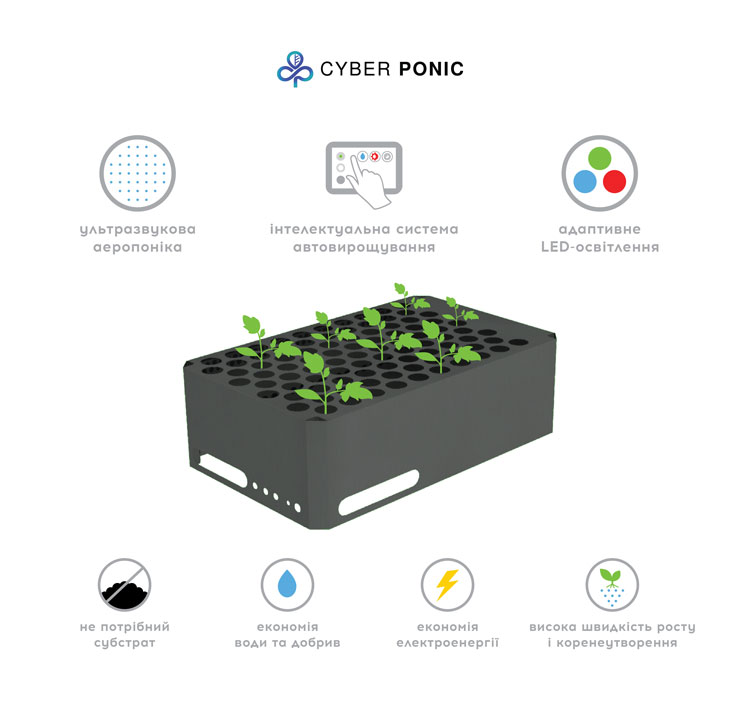 CYBER PONIC

ультразвукова аеропоніка

інтелектуальна система автовирощування

адаптивне LED-освітлення

не потрібний субстрат

економія води та добрив

економія електроенергії

висока швидкість росту і коренеутворення