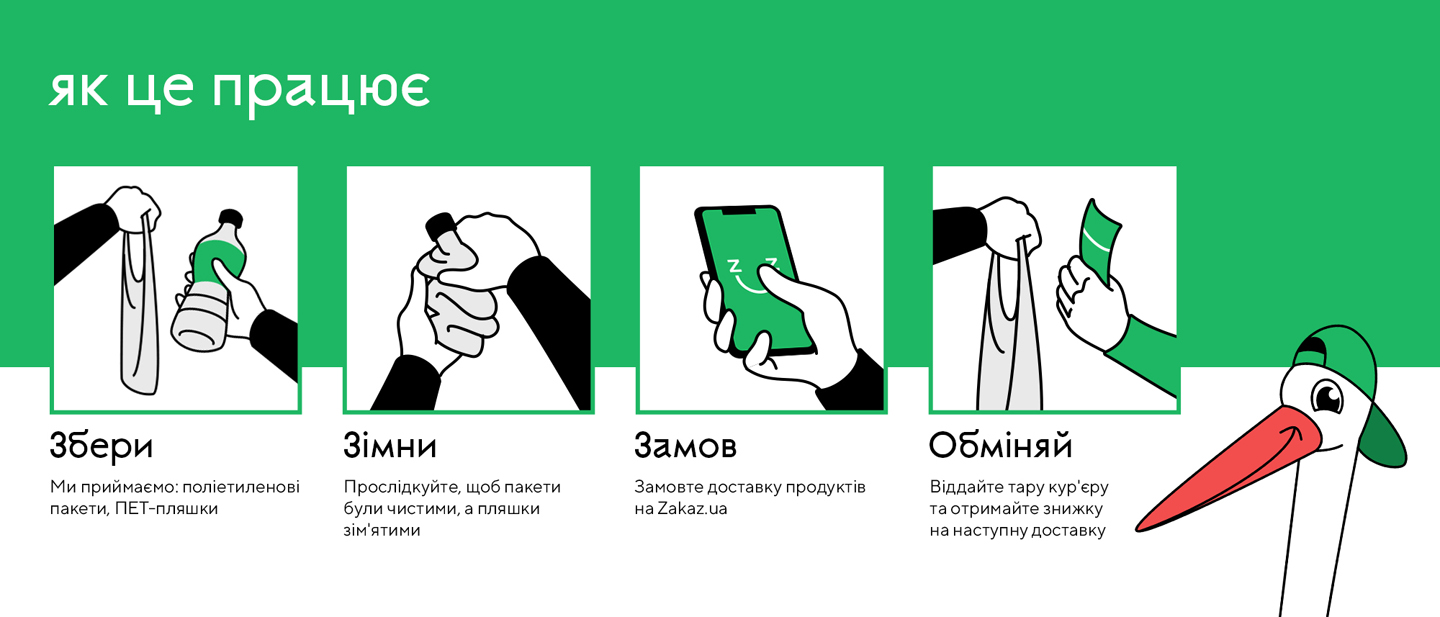 як це працює

Збери

Ми приймаємо: поліетиленові пакети, ПЕТ-пляшки

Зімни

Прослідкуйте, щоб пакети були чистими, а пляшки зім'ятими

Замов

Замовте доставку продуктів на Zakaz.ua

Обміняй

Віддайте тару кур'єру та отримайте знижку на наступну доставку