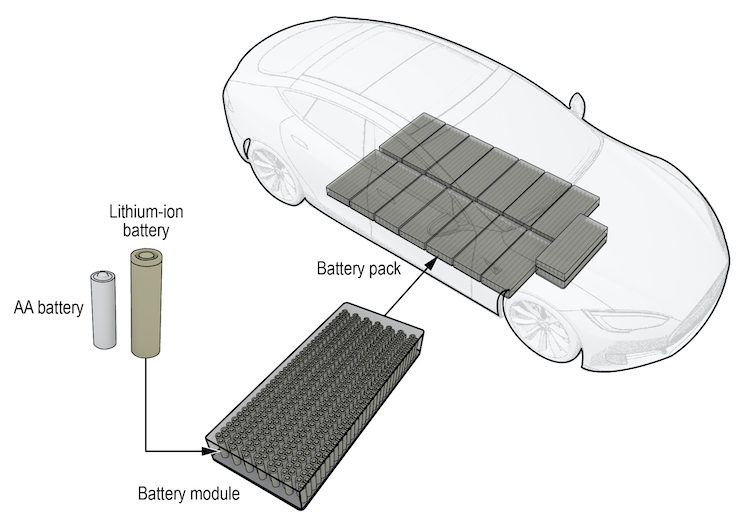 Lithium-ion battery

AA battery

Battery pack

Battery module