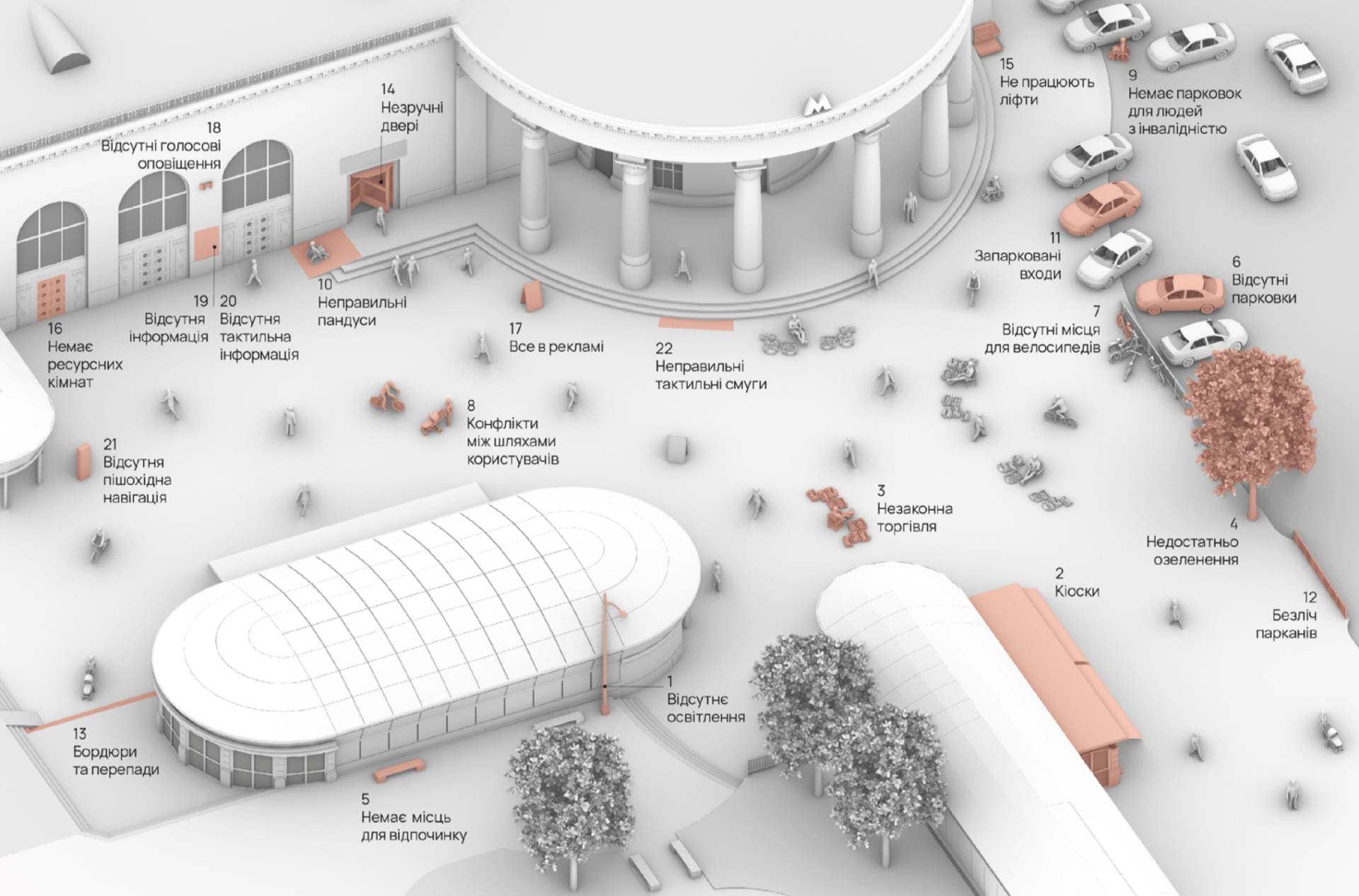 14
Незручні двері

15
Не працюють ліфти

9
Немає парковок для людей з інвалідністю

18
Відсутні голосові оповіщення

М

11
Запарковані входи

6
Відсутні парковки

7
Відсутні місця для велосипедів

16
Немає ресурсних кімнат

19
Відсутня інформація

20
Відсутня тактильна інформація

10
Неправильні пандуси

17
Все в рекламі

22
Неправильні тактильні смуги

8
Конфлікти між шляхами користувачів

21
Відсутня пішохідна навігація

3
Незаконна торгівля

4
Недостатньо озеленення

2
Кіоски

12
Безліч парканів

1
Відсутнє освітлення

13
Бордюри та перепади

5
Немає місць для відпочинку