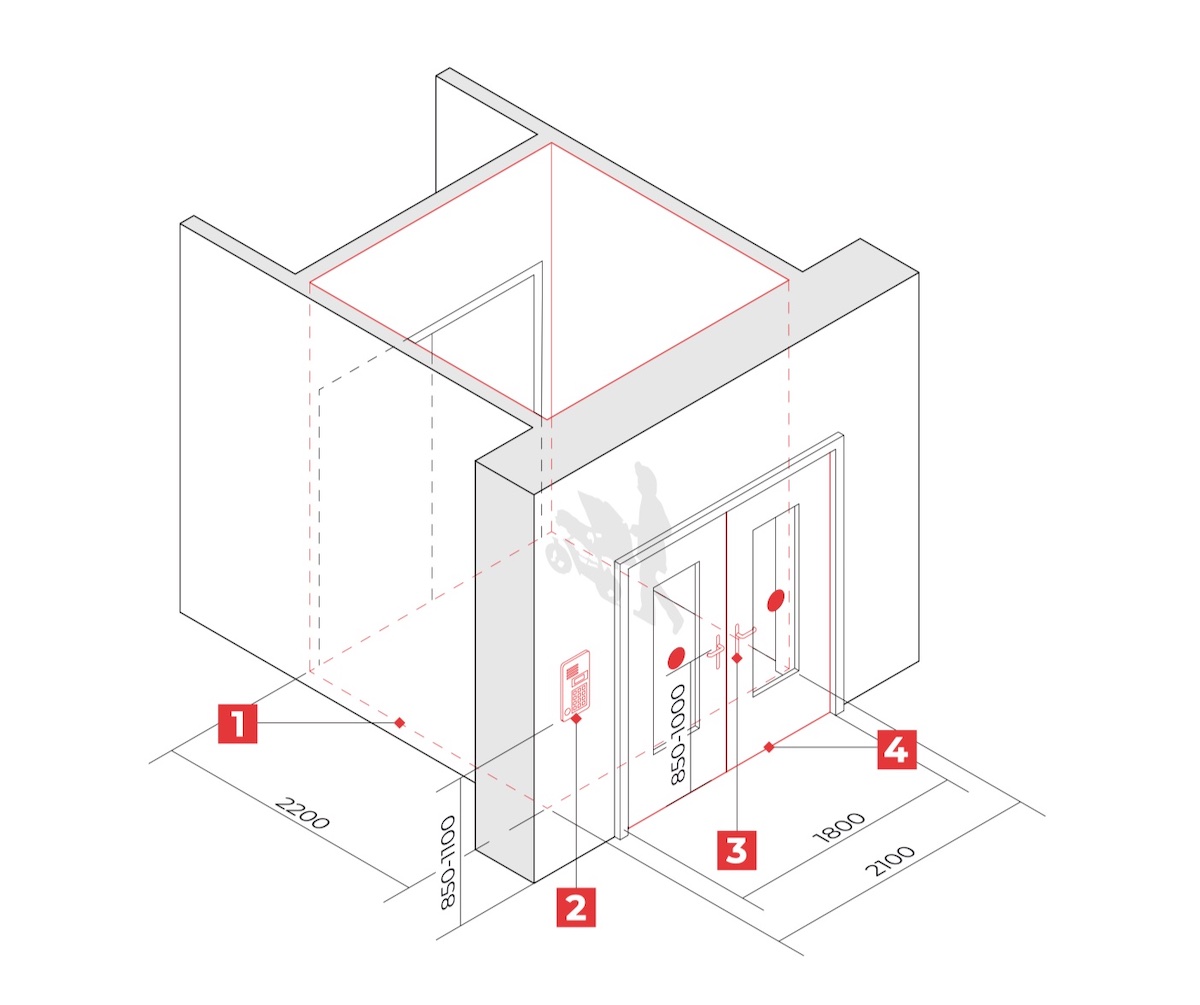 1

2200

850-1100

2

850-1000

3

4

1800

2100