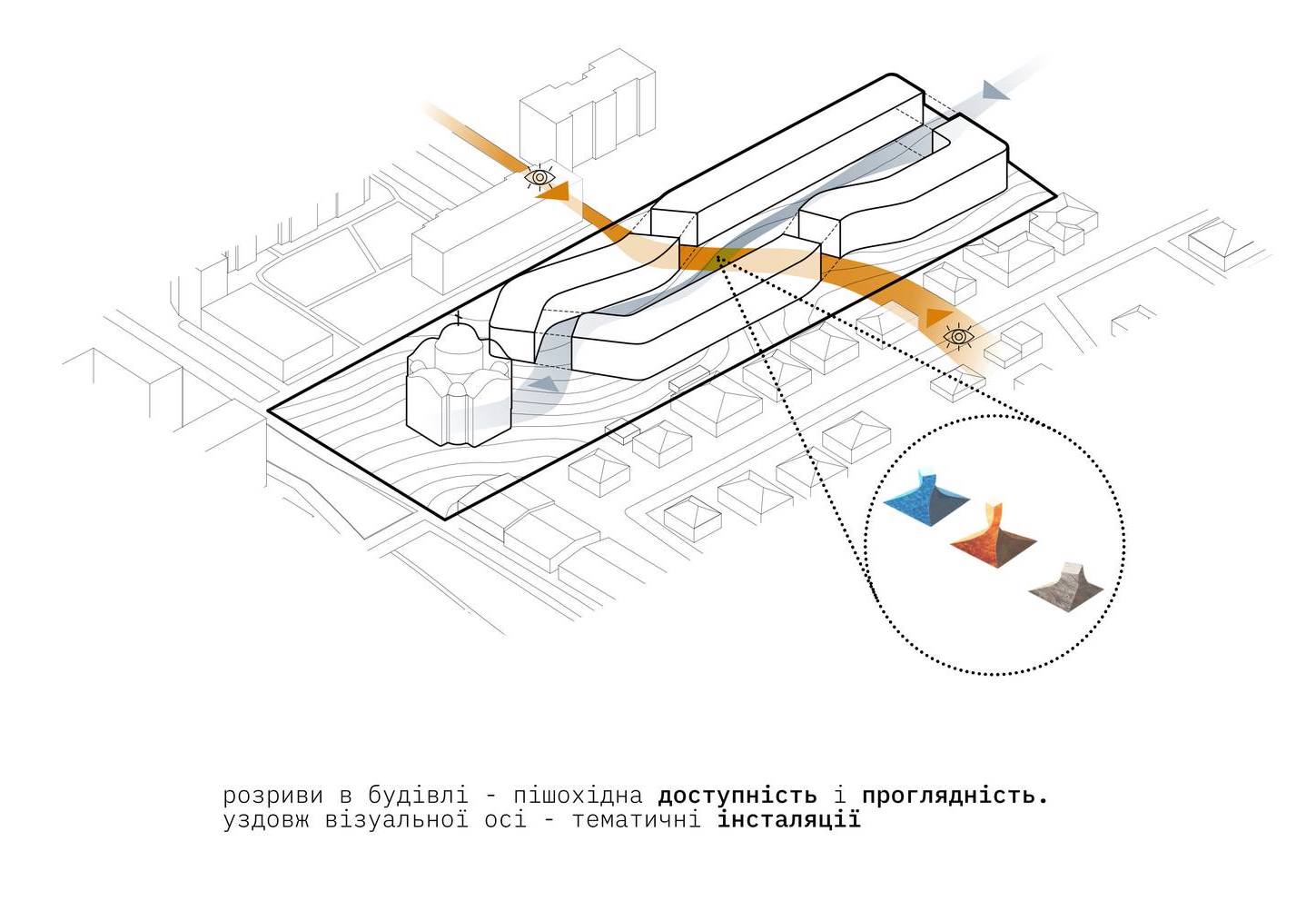 розриви в будівлі - пішохідна доступність і проглядність.
уздовж візуальної осі - тематичні інсталяції