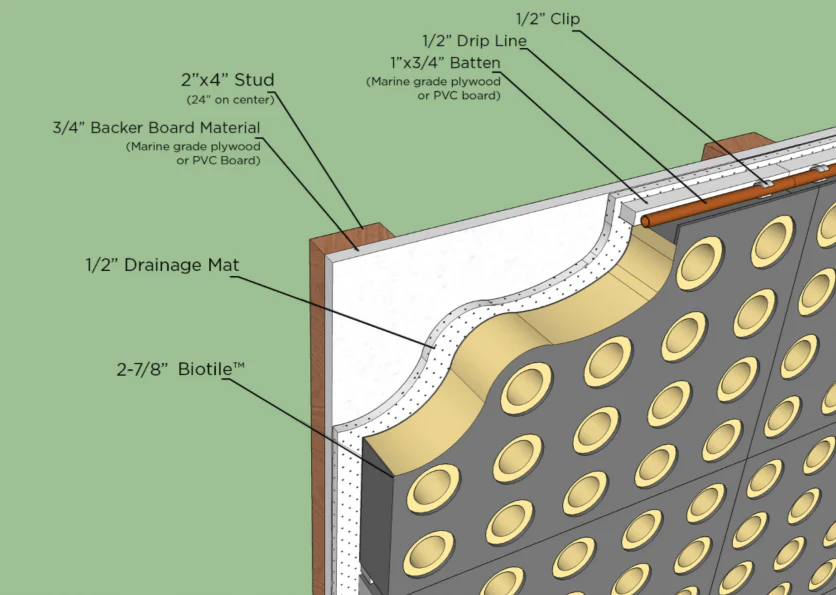 1/2" Clip
1/2" Drip Line
1"x3/4" Batten
(Marine grade plywood or PVC board)
2"x4" Stud
(24" on center)
3/4" Backer Board Material
(Marine grade plywood or PVC Board)
1/2" Drainage Mat
2-7/8" Biotile™