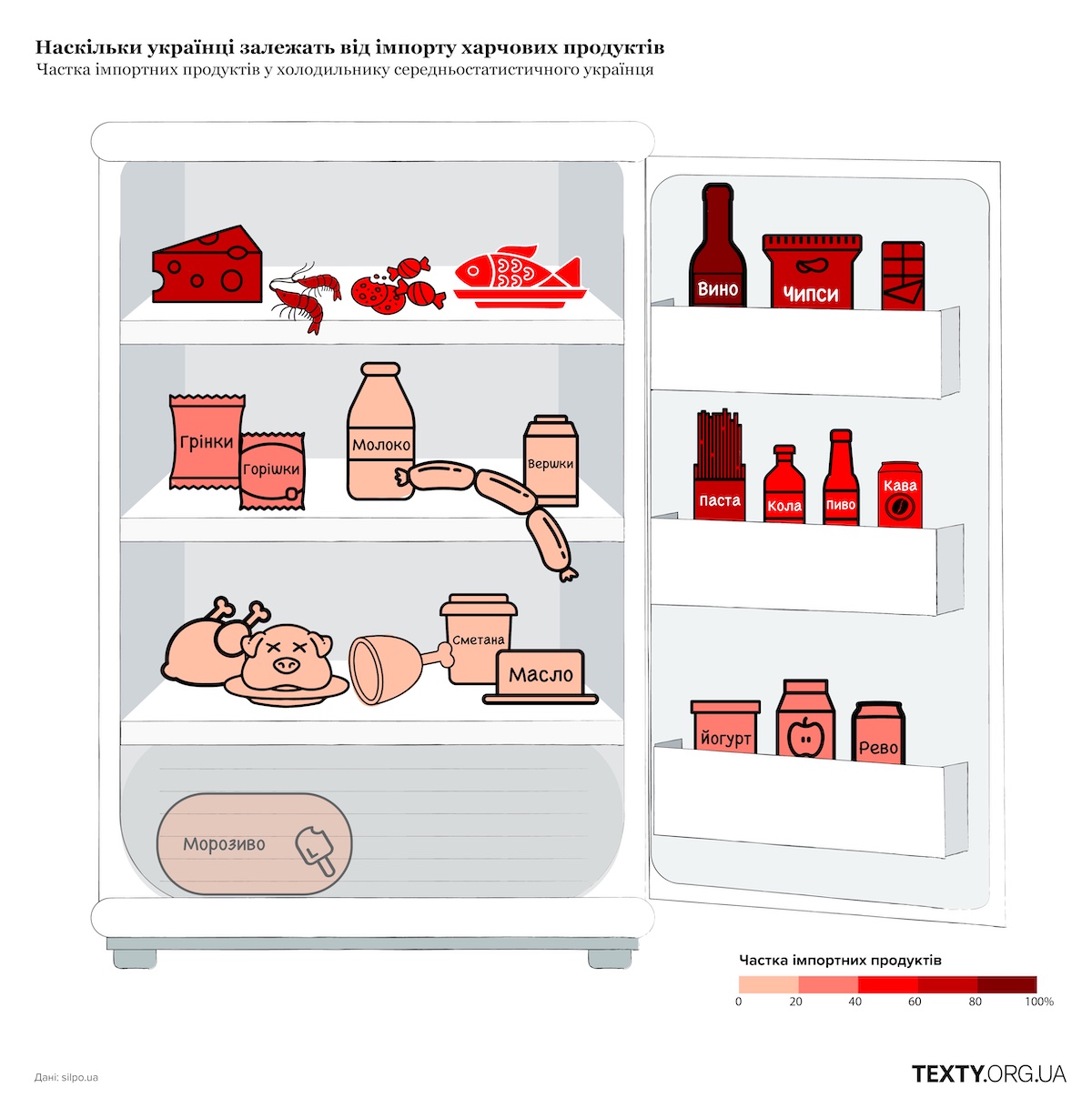 Наскільки українці залежать від імпорту харчових продуктів
Частка імпортних продуктів у холодильнику середньостатистичного українця

Вино
Чипси

Грінки
Горішки
Молоко
Вершки

Паста
Кола
Пиво
Кава

Сметана
Масло

Йогурт
Рево

Морозиво

Частка імпортних продуктів
0
20
40
60
80
100%

Дані: silpo.ua

TEXTY.ORG.UA